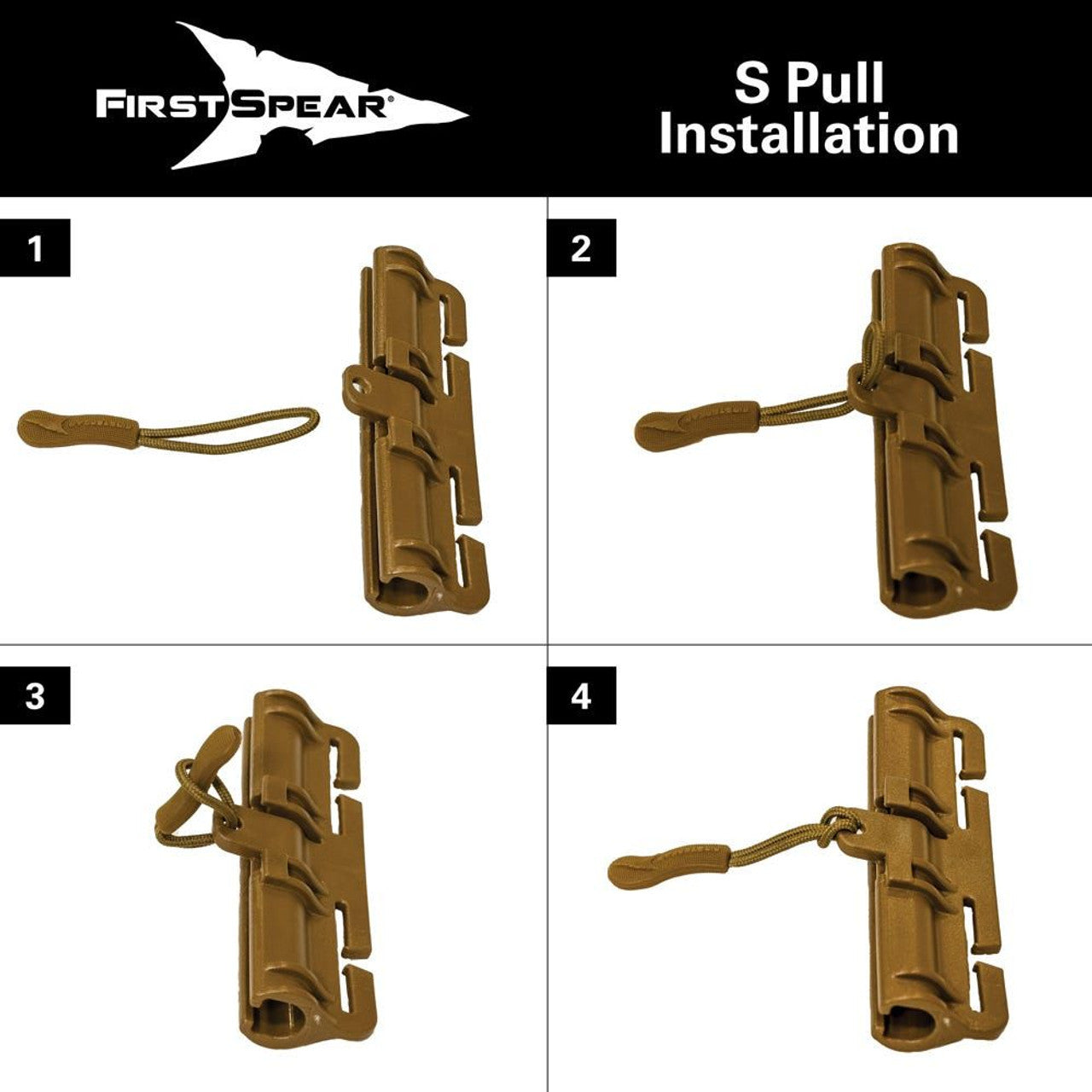 FIRSTSPEAR®

S Pull Installation

1

2

3

4