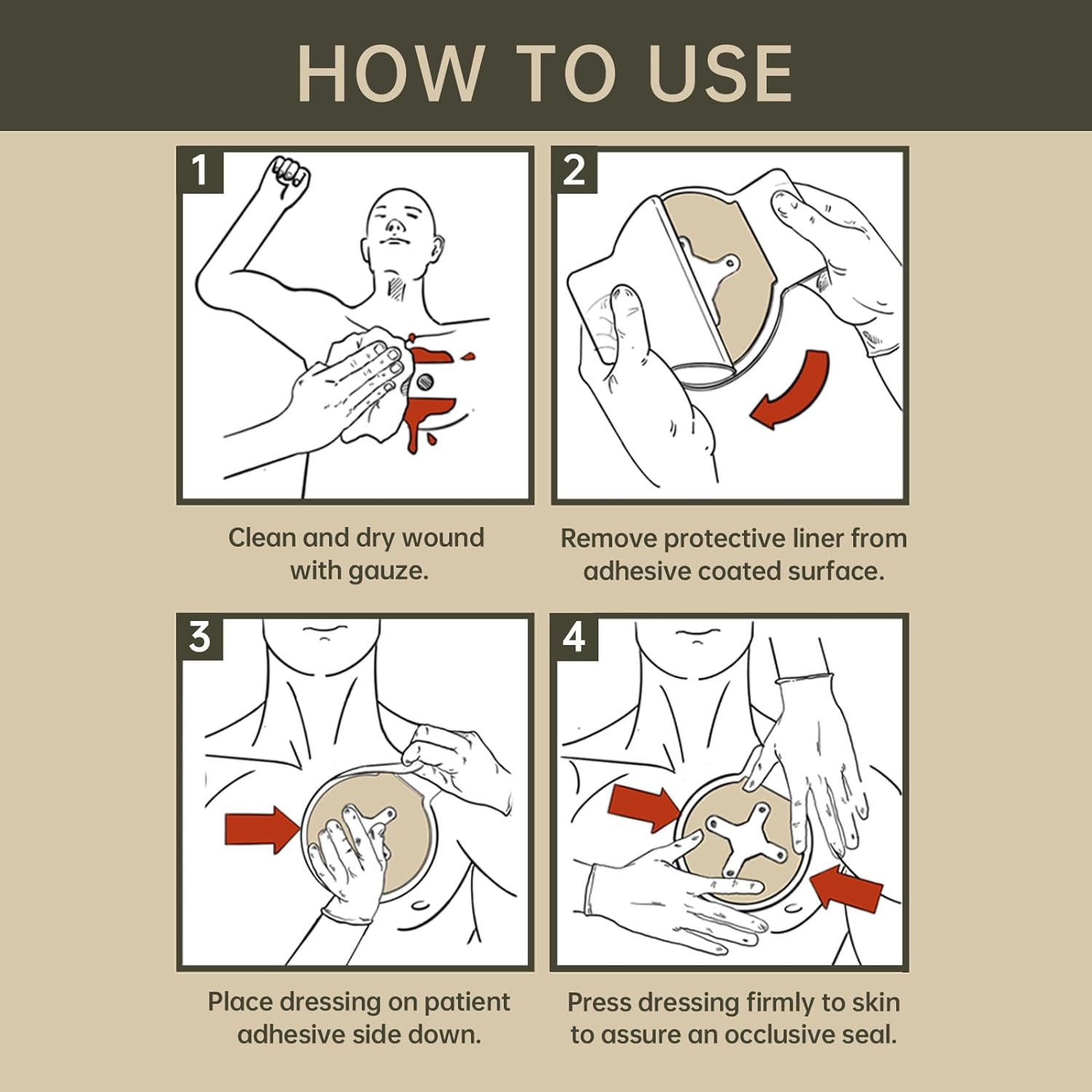 HOW TO USE

1

Clean and dry wound with gauze.

2

Remove protective liner from adhesive coated surface.

3

Place dressing on patient adhesive side down.

4

Press dressing firmly to skin to assure an occlusive seal.